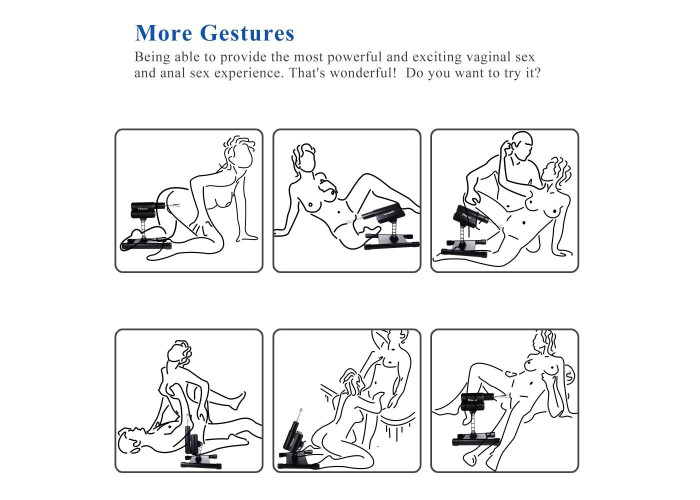 More Gestures

Being able to provide the most powerful and exciting vaginal sex and anal sex experience. That's wonderful! Do you want to try it?