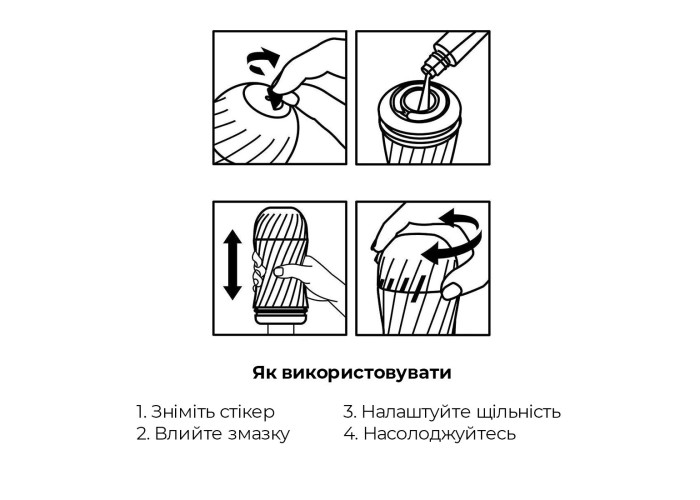 Як використовувати

1. Зніміть стікер
2. Влийте змазку

3. Налаштуйте щільність
4. Насолоджуйтесь