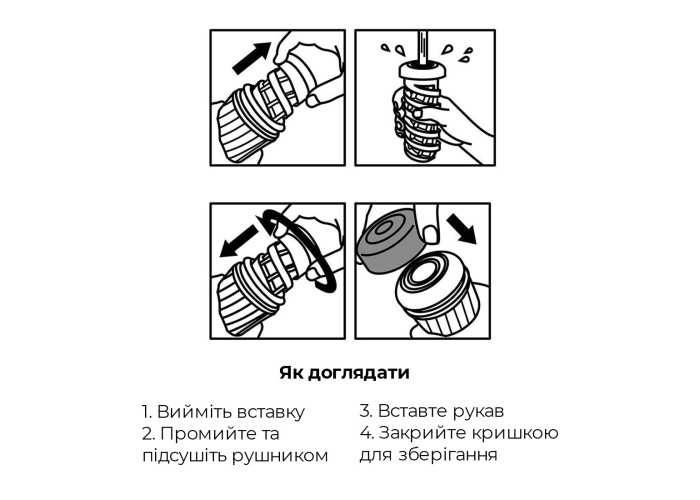 Як доглядати

1. Вийміть вставку
2. Промийте та підсушіть рушником

3. Вставте рукав
4. Закрийте кришкою для зберігання