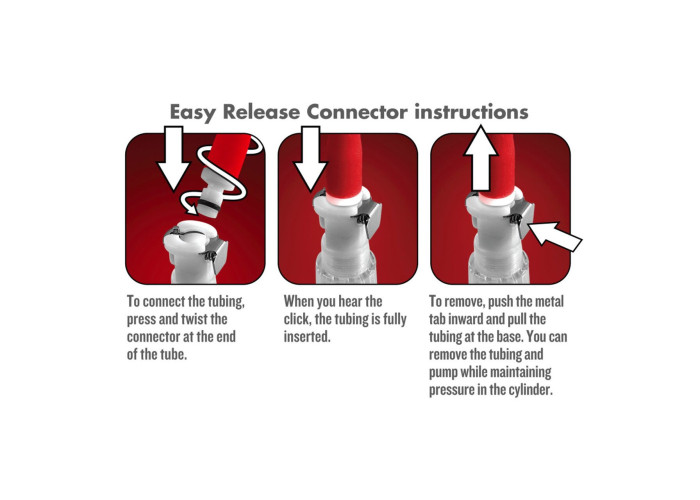 Easy Release Connector instructions

To connect the tubing, press and twist the connector at the end of the tube.

When you hear the click, the tubing is fully inserted.

To remove, push the metal tab inward and pull the tubing at the base. You can remove the tubing and pump while maintaining pressure in the cylinder.