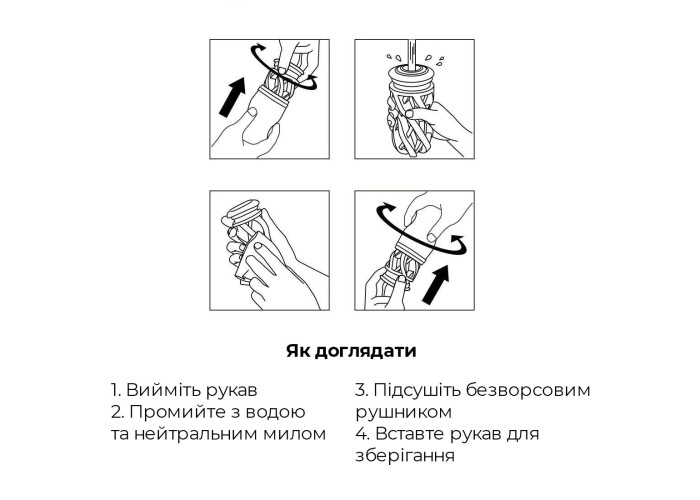 Як доглядати

1. Вийміть рукав
2. Промийте з водою та нейтральним милом

3. Підсушіть безворсовим рушником
4. Вставте рукав для зберігання