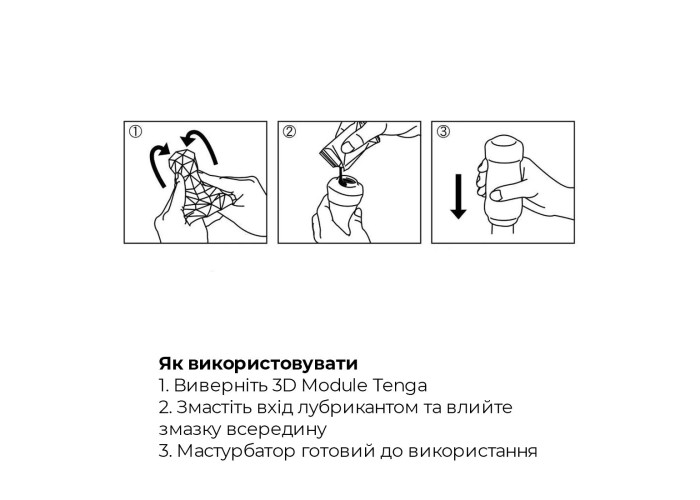 ①

②

③

Як використовувати
1. Виверніть 3D Module Tenga
2. Змастіть вхід лубрикантом та влийте змазку всередину
3. Мастурбатор готовий до використання