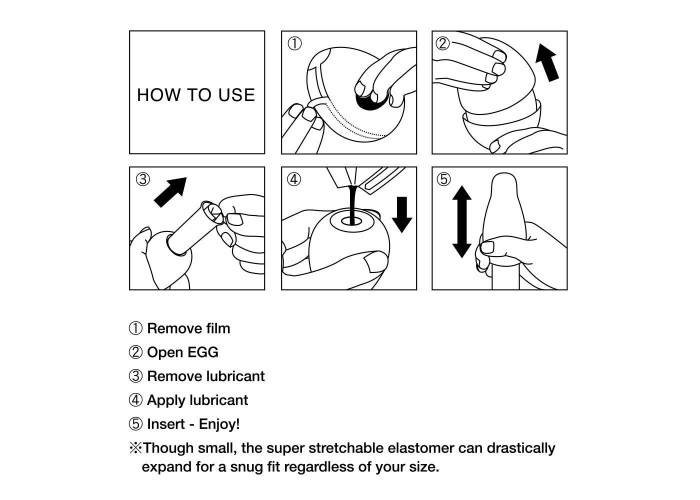 HOW TO USE

①

②

③

④

⑤

① Remove film
② Open EGG
③ Remove lubricant
④ Apply lubricant
⑤ Insert - Enjoy!
※Though small, the super stretchable elastomer can drastically expand for a snug fit regardless of your size.