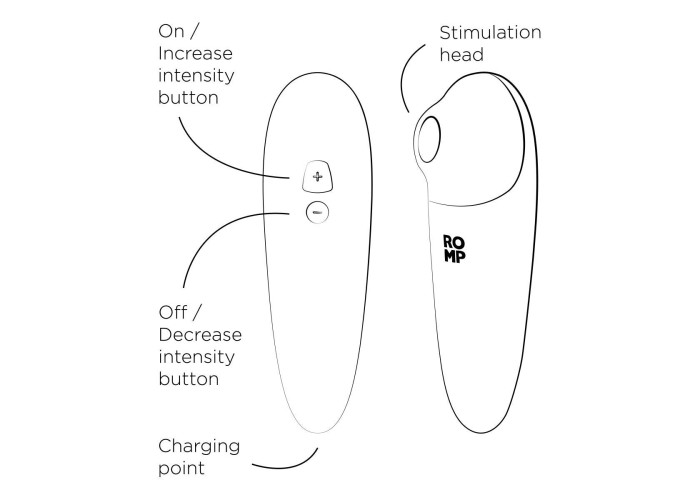 On / Increase intensity button

+

−

Off / Decrease intensity button

Charging point

Stimulation head

RO
MP