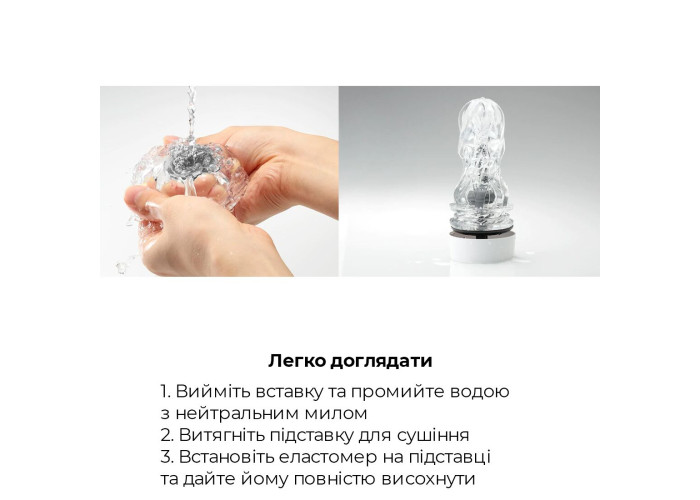 Легко доглядати

1. Вийміть вставку та промийте водою з нейтральним милом
2. Витягніть підставку для сушіння
3. Встановіть еластомер на підставці та дайте йому повністю висохнути