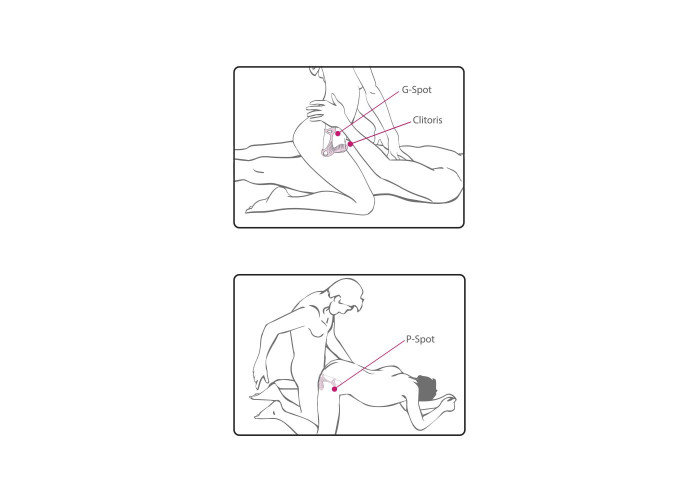 G-Spot
Clitoris

P-Spot