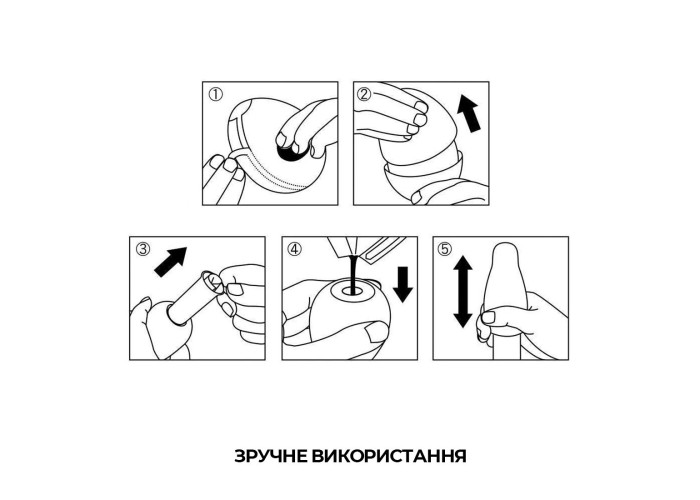 ①

②

③

④

⑤

ЗРУЧНЕ ВИКОРИСТАННЯ