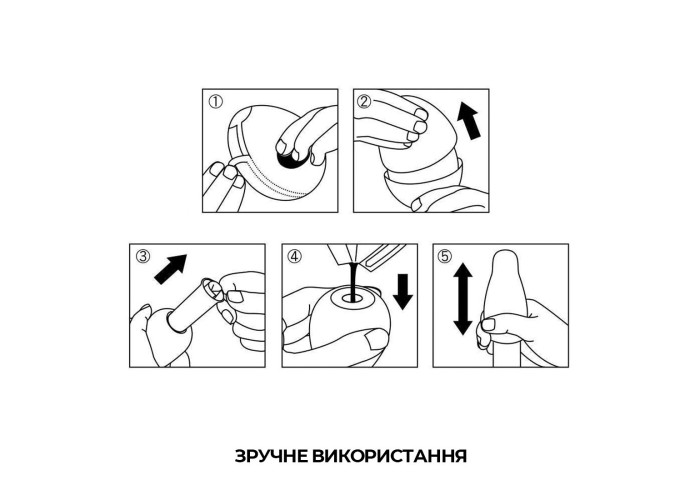 ①

②

③

④

⑤

ЗРУЧНЕ ВИКОРИСТАННЯ