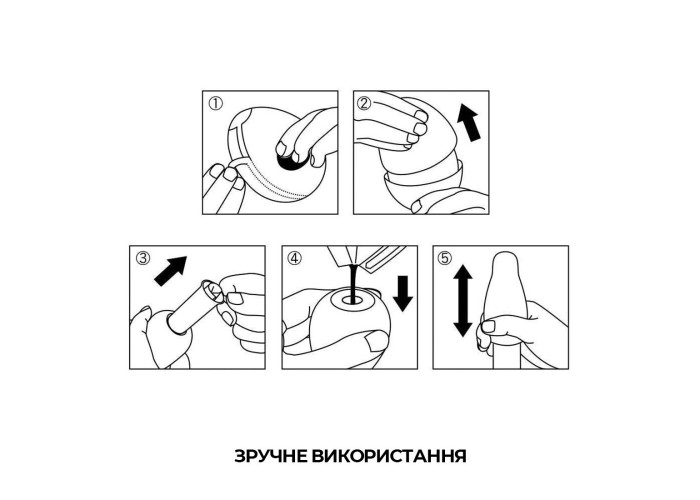 ①

②

③

④

⑤

ЗРУЧНЕ ВИКОРИСТАННЯ