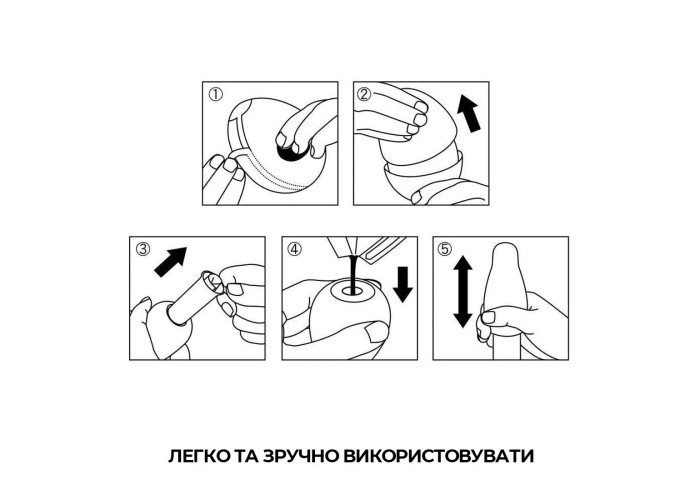 ①

②

③

④

⑤

ЛЕГКО ТА ЗРУЧНО ВИКОРИСТОВУВАТИ