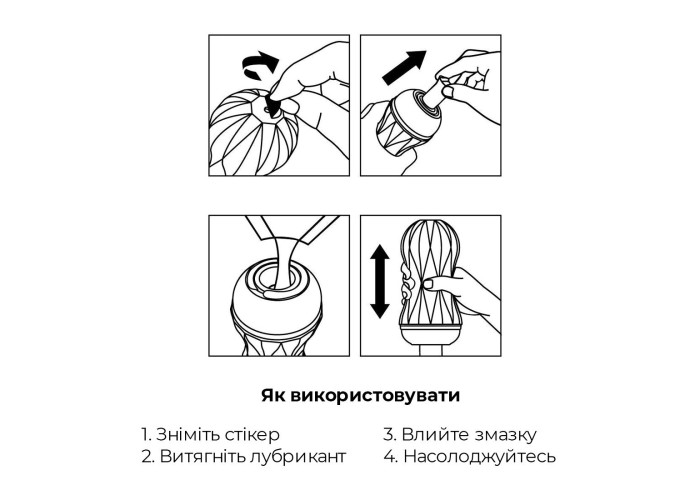 Як використовувати

1. Зніміть стікер
2. Витягніть лубрикант

3. Влийте змазку
4. Насолоджуйтесь