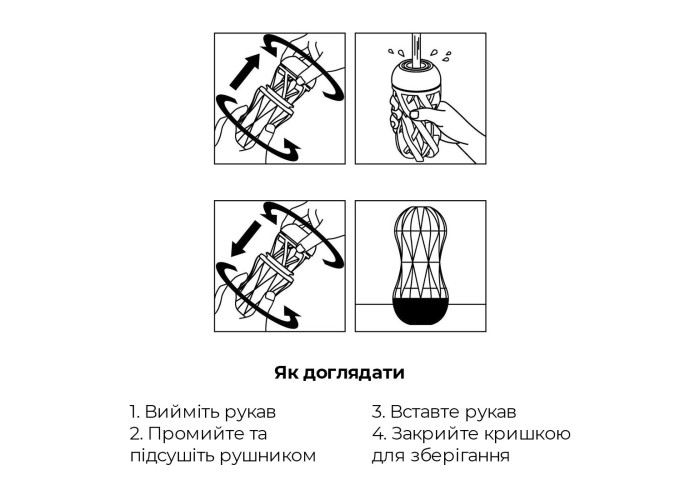 Як доглядати

1. Вийміть рукав
2. Промийте та підсушіть рушником

3. Вставте рукав
4. Закрийте кришкою для зберігання