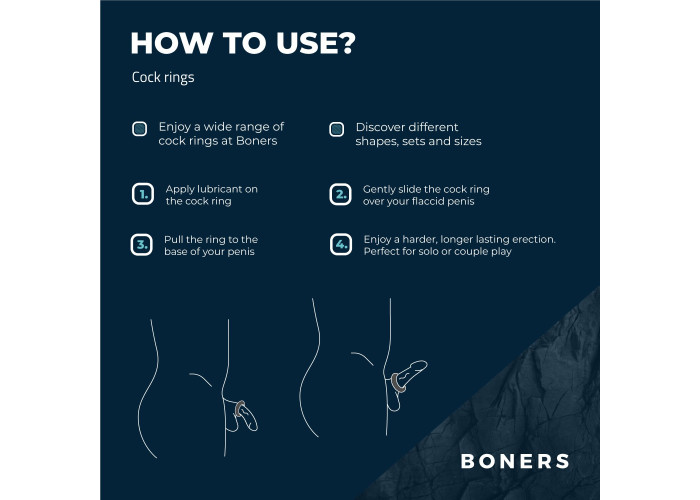 HOW TO USE?

Cock rings

Enjoy a wide range of cock rings at Boners

Discover different shapes, sets and sizes

1. Apply lubricant on the cock ring

2. Gently slide the cock ring over your flaccid penis

3. Pull the ring to the base of your penis

4. Enjoy a harder, longer lasting erection. Perfect for solo or couple play

BONERS