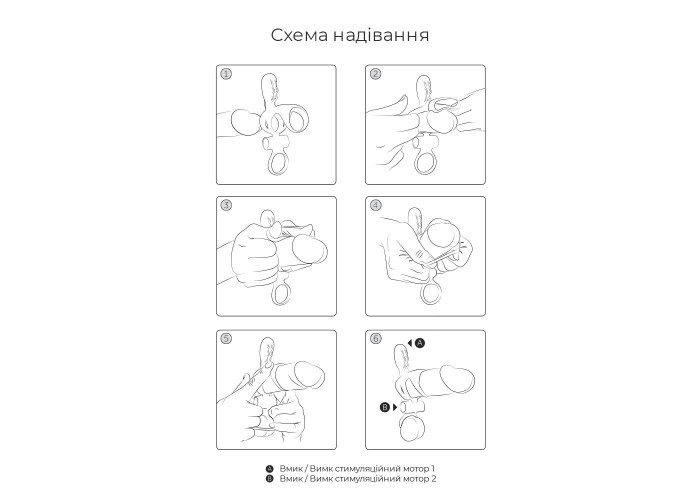 Схема надівання

1

2

3

4

5

6

A

B

A Вмик / Вимк стимуляційний мотор 1
B Вмик / Вимк стимуляційний мотор 2