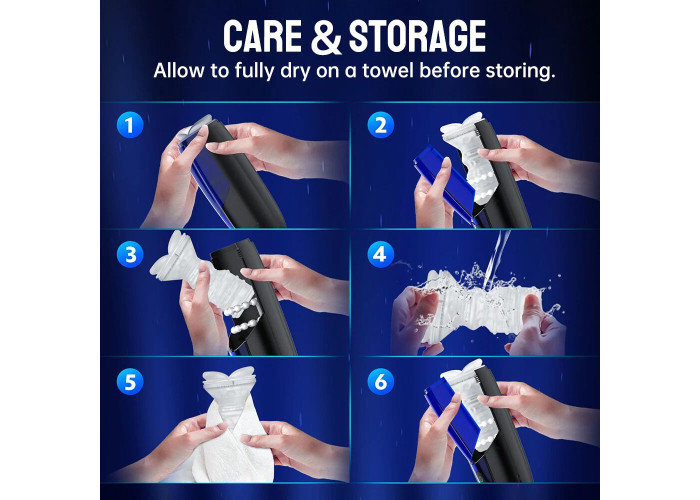 CARE & STORAGE
Allow to fully dry on a towel before storing.

1

2

3

4

5

6